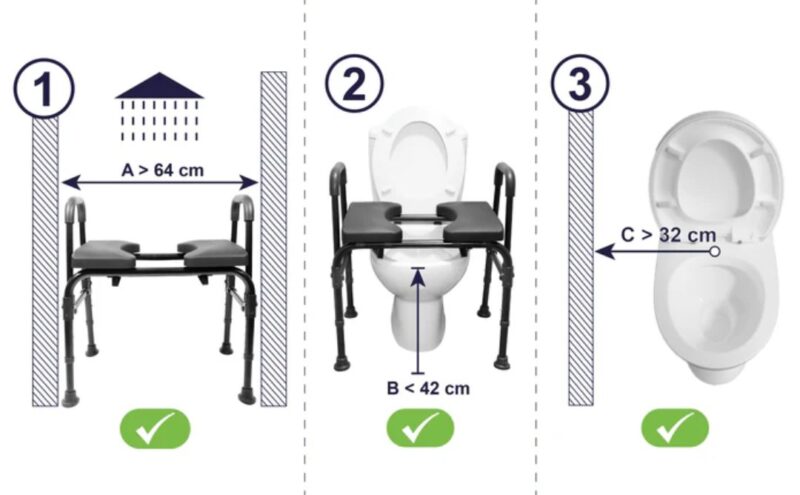 1

A > 64 cm

2

B < 42 cm

3

C > 32 cm